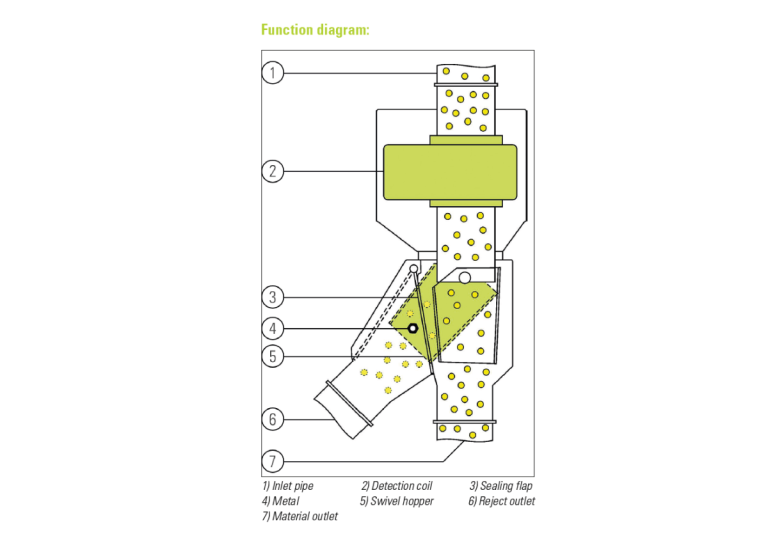 Function diagram:

1

2

3

4

5

6

7

1) Inlet pipe
2) Detection coil
3) Sealing flap
4) Metal
5) Swivel hopper
6) Reject outlet
7) Material outlet