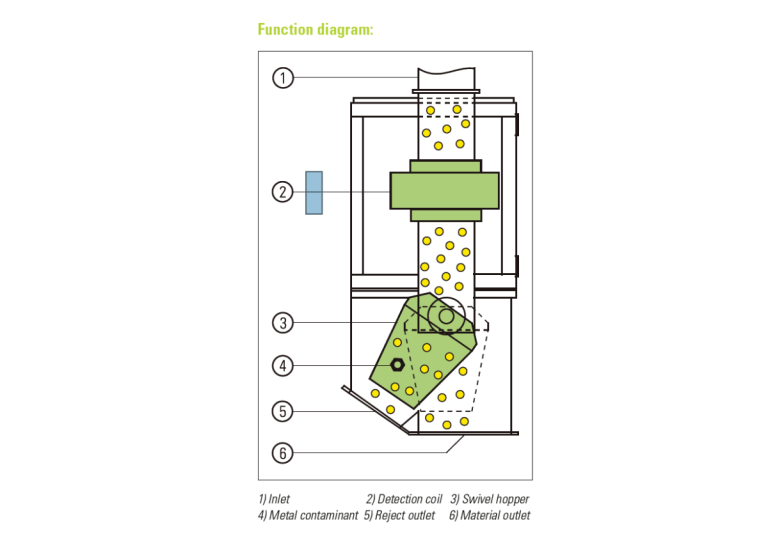 Function diagram:

1
2
3
4
5
6

1) Inlet 2) Detection coil 3) Swivel hopper
4) Metal contaminant 5) Reject outlet 6) Material outlet