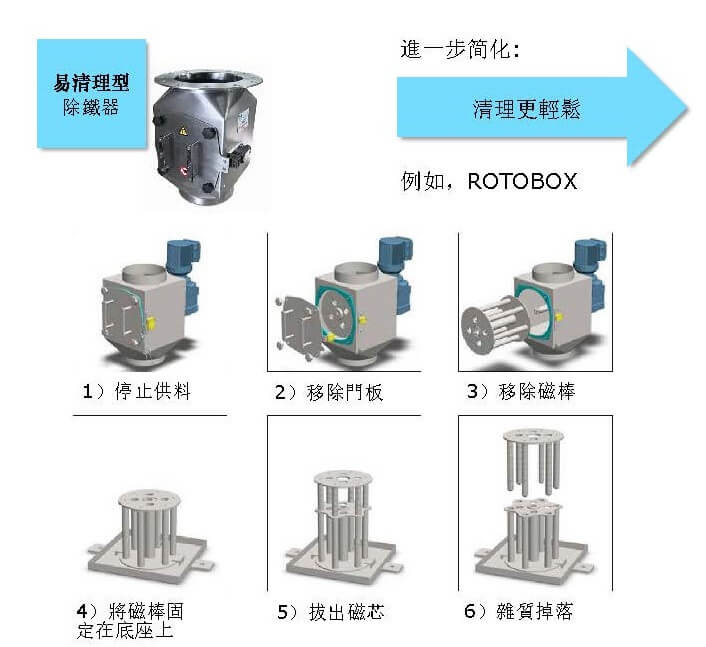 易清理型
除鐵器

進一步简化:

清理更輕鬆

例如，ROTOBOX

1）停止供料

2）移除門板

3）移除磁棒

4）將磁棒固定在底座上

5）拔出磁芯

6）雜質掉落